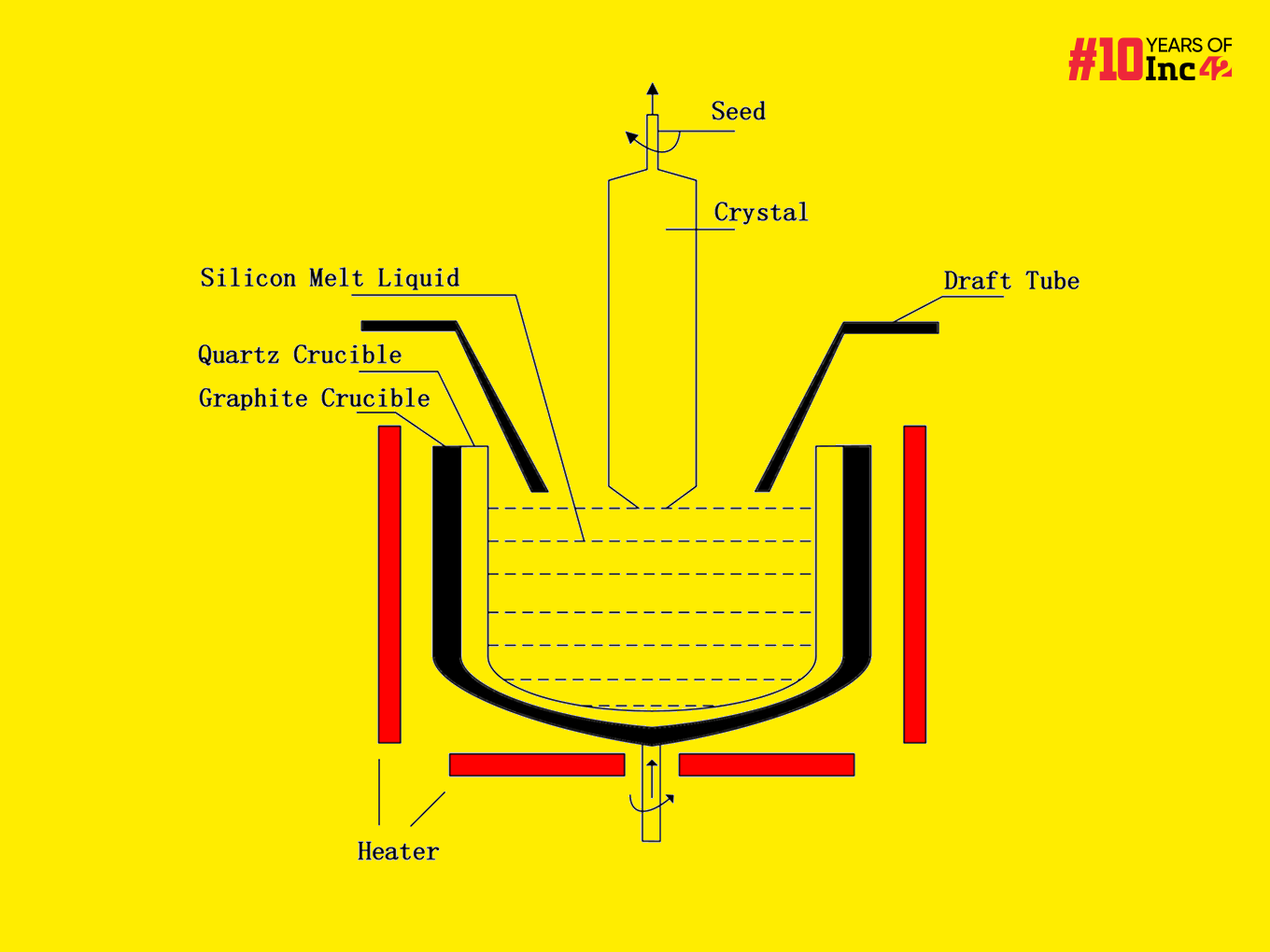 #10 YEARS OF Inc42

Seed

Crystal

Silicon Melt Liquid

Draft Tube

Quartz Crucible

Graphite Crucible

Heater